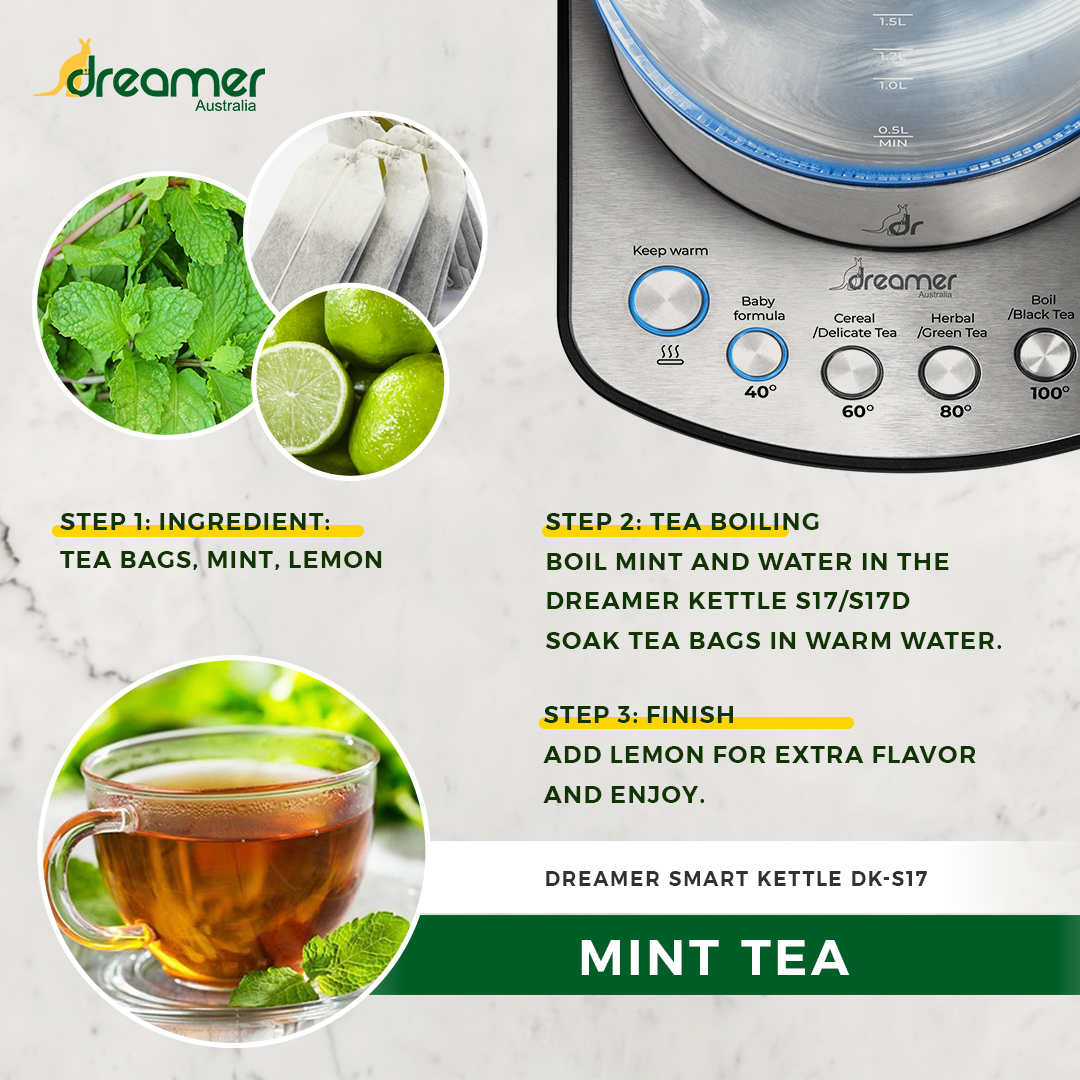 dreamer
Australia

1.5L
1.2L
1.0L
0.5L
MIN

dr

Keep warm

dreamer
Australia

Baby formula
40°

Cereal /Delicate Tea
60°

Herbal /Green Tea
80°

Boil /Black Tea
100°

STEP 1: INGREDIENT:
TEA BAGS, MINT, LEMON

STEP 2: TEA BOILING
BOIL MINT AND WATER IN THE DREAMER KETTLE S17/S17D
SOAK TEA BAGS IN WARM WATER.

STEP 3: FINISH
ADD LEMON FOR EXTRA FLAVOR AND ENJOY.

DREAMER SMART KETTLE DK-S17

MINT TEA